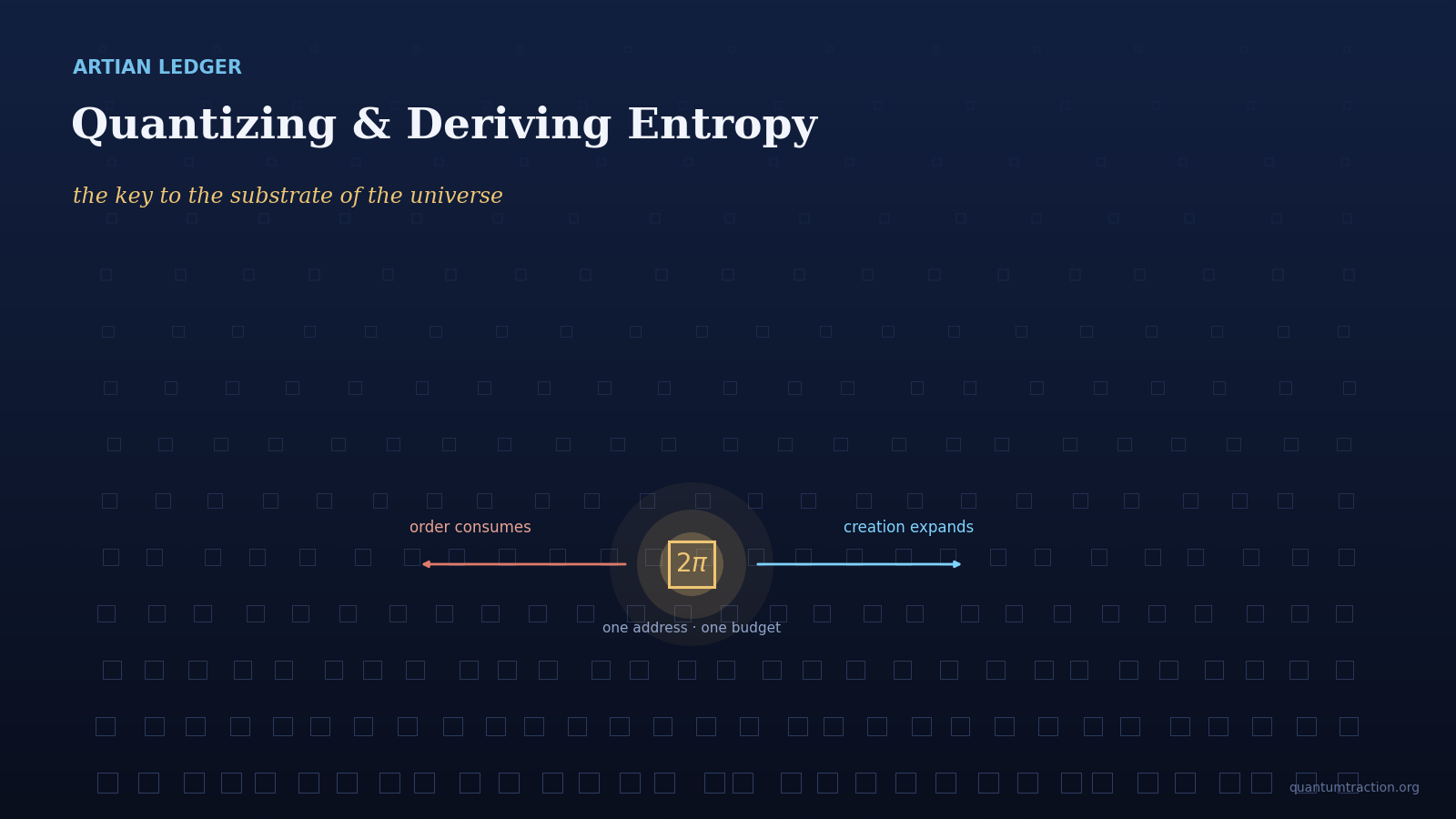 ARTIAN LEDGER

Quantizing & Deriving Entropy

the key to the substrate of the universe

order consumes

$2\pi$

creation expands

one address · one budget

quantumtraction.org